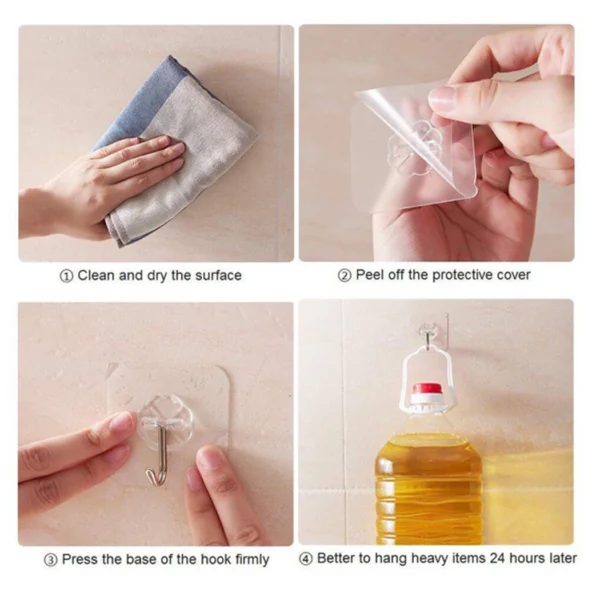 ① Clean and dry the surface

② Peel off the protective cover

③ Press the base of the hook firmly

④ Better to hang heavy items 24 hours later